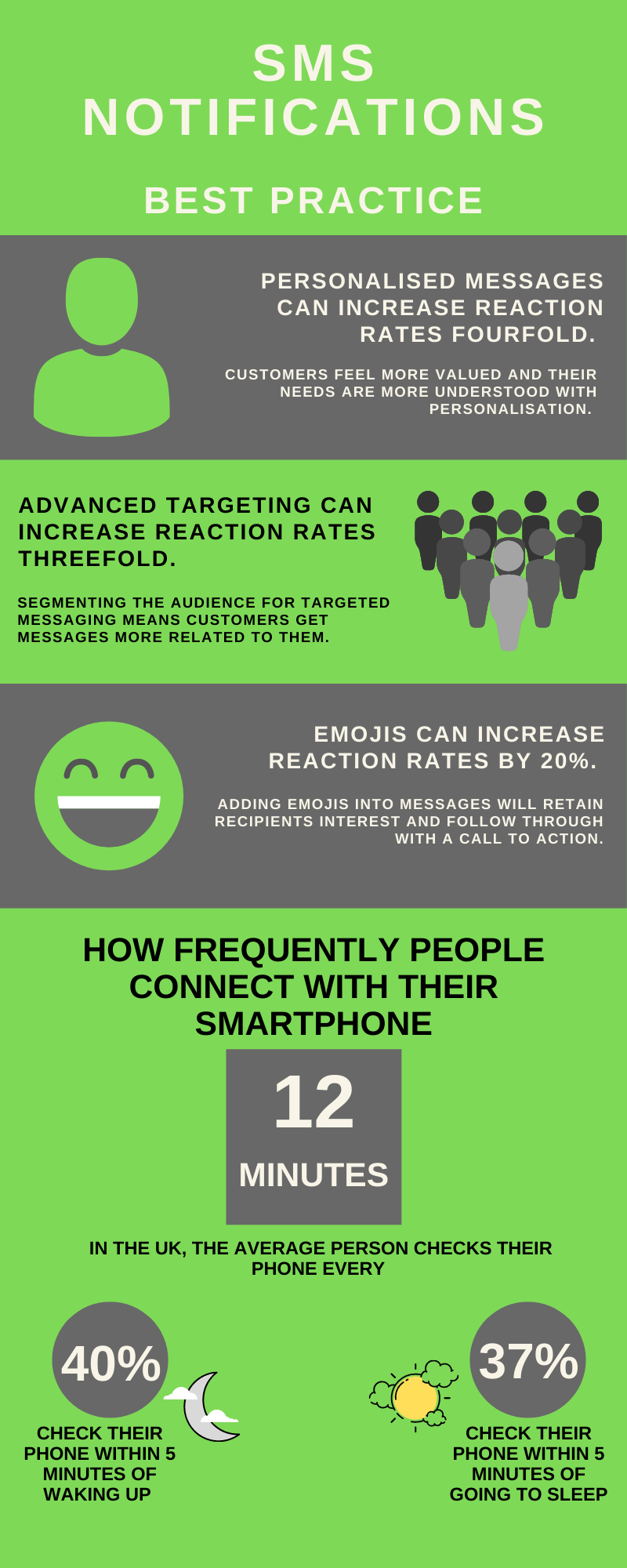 SMS NOTIFICATIONS

BEST PRACTICE

PERSONALISED MESSAGES CAN INCREASE REACTION RATES FOURFOLD.

CUSTOMERS FEEL MORE VALUED AND THEIR NEEDS ARE MORE UNDERSTOOD WITH PERSONALISATION.

ADVANCED TARGETING CAN INCREASE REACTION RATES THREEFOLD.

SEGMENTING THE AUDIENCE FOR TARGETED MESSAGING MEANS CUSTOMERS GET MESSAGES MORE RELATED TO THEM.

EMOJIS CAN INCREASE REACTION RATES BY 20%.

ADDING EMOJIS INTO MESSAGES WILL RETAIN RECIPIENTS INTEREST AND FOLLOW THROUGH WITH A CALL TO ACTION.

HOW FREQUENTLY PEOPLE CONNECT WITH THEIR SMARTPHONE

12

MINUTES

IN THE UK, THE AVERAGE PERSON CHECKS THEIR PHONE EVERY

40%

CHECK THEIR PHONE WITHIN 5 MINUTES OF WAKING UP

37%

CHECK THEIR PHONE WITHIN 5 MINUTES OF GOING TO SLEEP